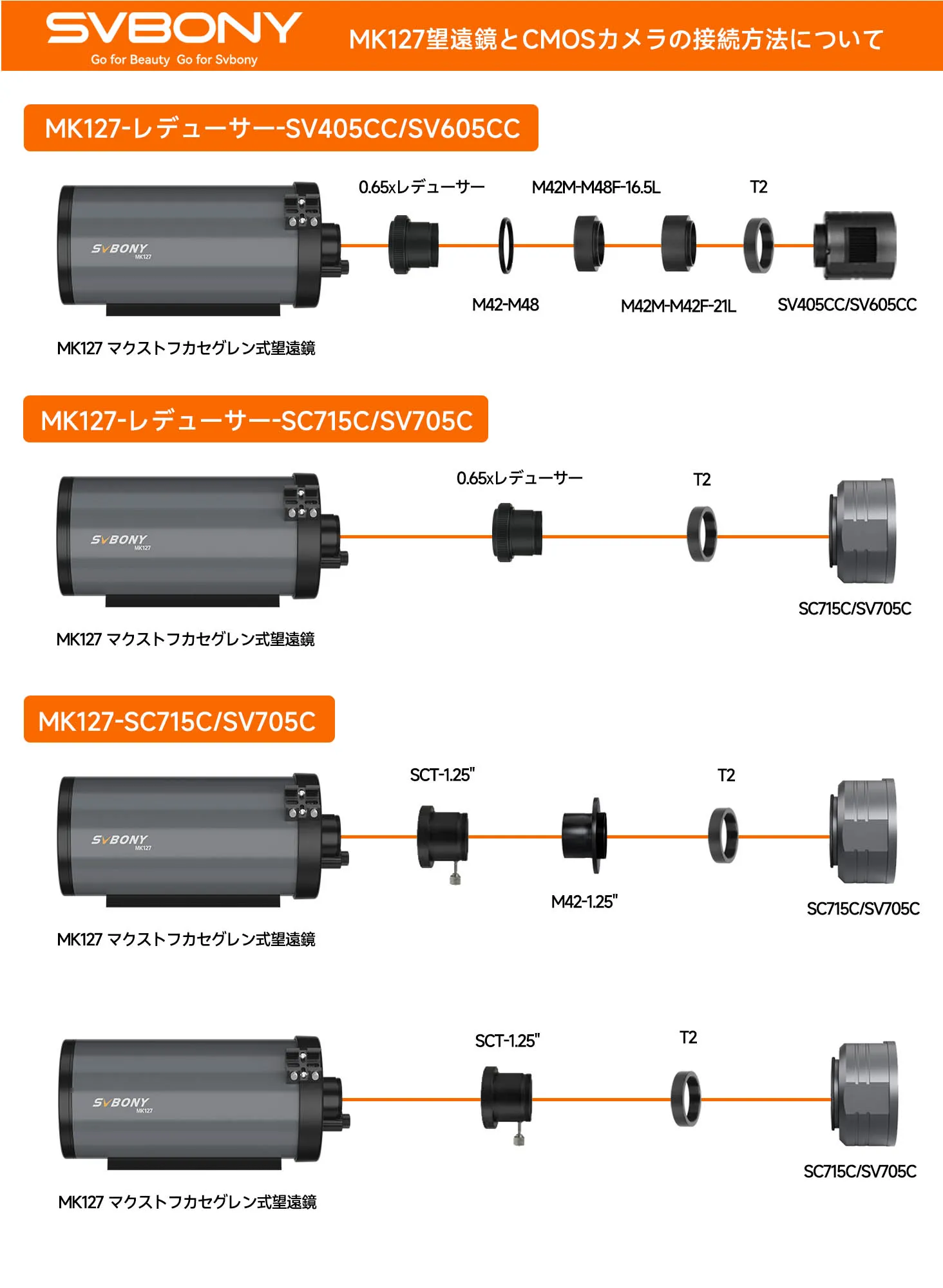 SVBONY
Go for Beauty Go for Svbony

MK127望遠鏡とCMOSカメラの接続方法について

MK127-レデューサー-SV405CC/SV605CC

SVBONY MK127

0.65xレデューサー M42M-M48F-16.5L T2

M42-M48 M42M-M42F-21L SV405CC/SV605CC

MK127 マクストフカセグレン式望遠鏡

MK127-レデューサー-SC715C/SV705C

SVBONY MK127

0.65xレデューサー T2

SC715C/SV705C

MK127 マクストフカセグレン式望遠鏡

MK127-SC715C/SV705C

SVBONY MK127

SCT-1.25" T2

M42-1.25" SC715C/SV705C

MK127 マクストフカセグレン式望遠鏡

SVBONY MK127

SCT-1.25" T2

SC715C/SV705C

MK127 マクストフカセグレン式望遠鏡