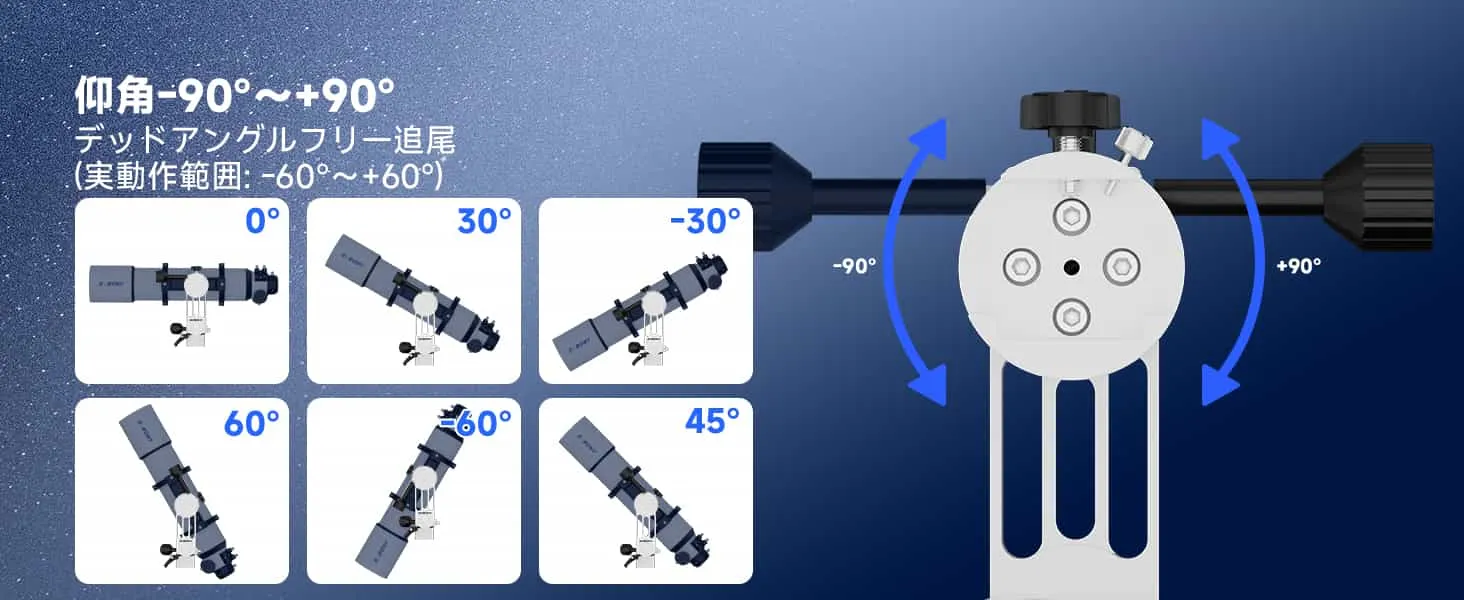 仰角-90°～+90°
デッドアングルフリー追尾
(実動作範囲: -60°～+60°)

0°

30°

-30°

60°

-60°

45°

-90°

+90°