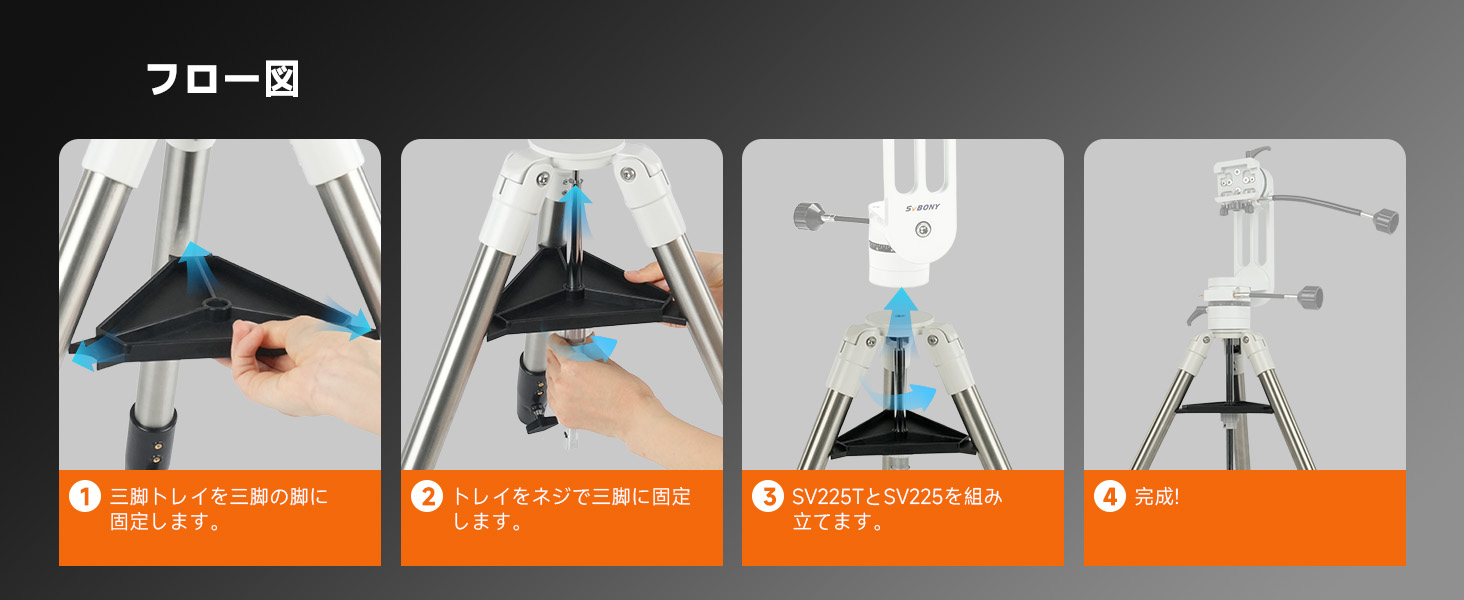 フロー図

SVBONY

1 三脚トレイを三脚の脚に固定します。

2 トレイをネジで三脚に固定します。

3 SV225TとSV225を組み立てます。

4 完成!