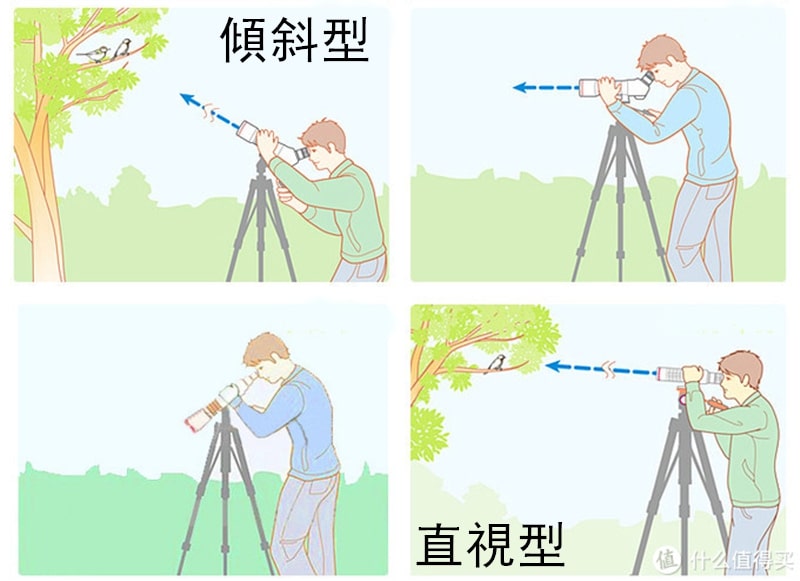 傾斜型

直視型

值 什么值得买